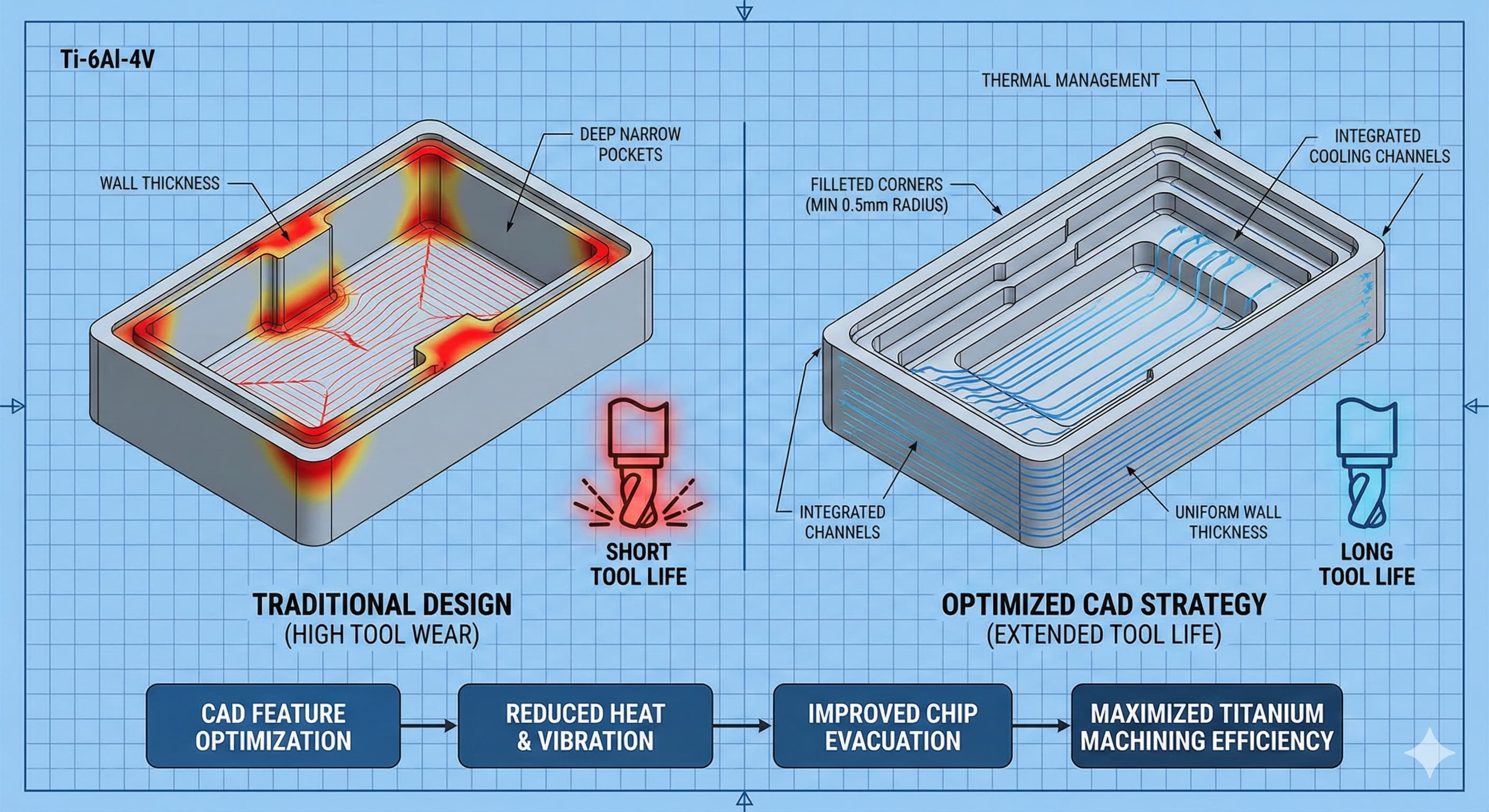 Ti-6Al-4V

WALL THICKNESS

DEEP NARROW POCKETS

SHORT TOOL LIFE

TRADITIONAL DESIGN
(HIGH TOOL WEAR)

THERMAL MANAGEMENT

INTEGRATED COOLING CHANNELS

FILLETED CORNERS (MIN 0.5mm RADIUS)

INTEGRATED CHANNELS

UNIFORM WALL THICKNESS

LONG TOOL LIFE

OPTIMIZED CAD STRATEGY
(EXTENDED TOOL LIFE)

CAD FEATURE OPTIMIZATION

REDUCED HEAT & VIBRATION

IMPROVED CHIP EVACUATION

MAXIMIZED TITANIUM MACHINING EFFICIENCY