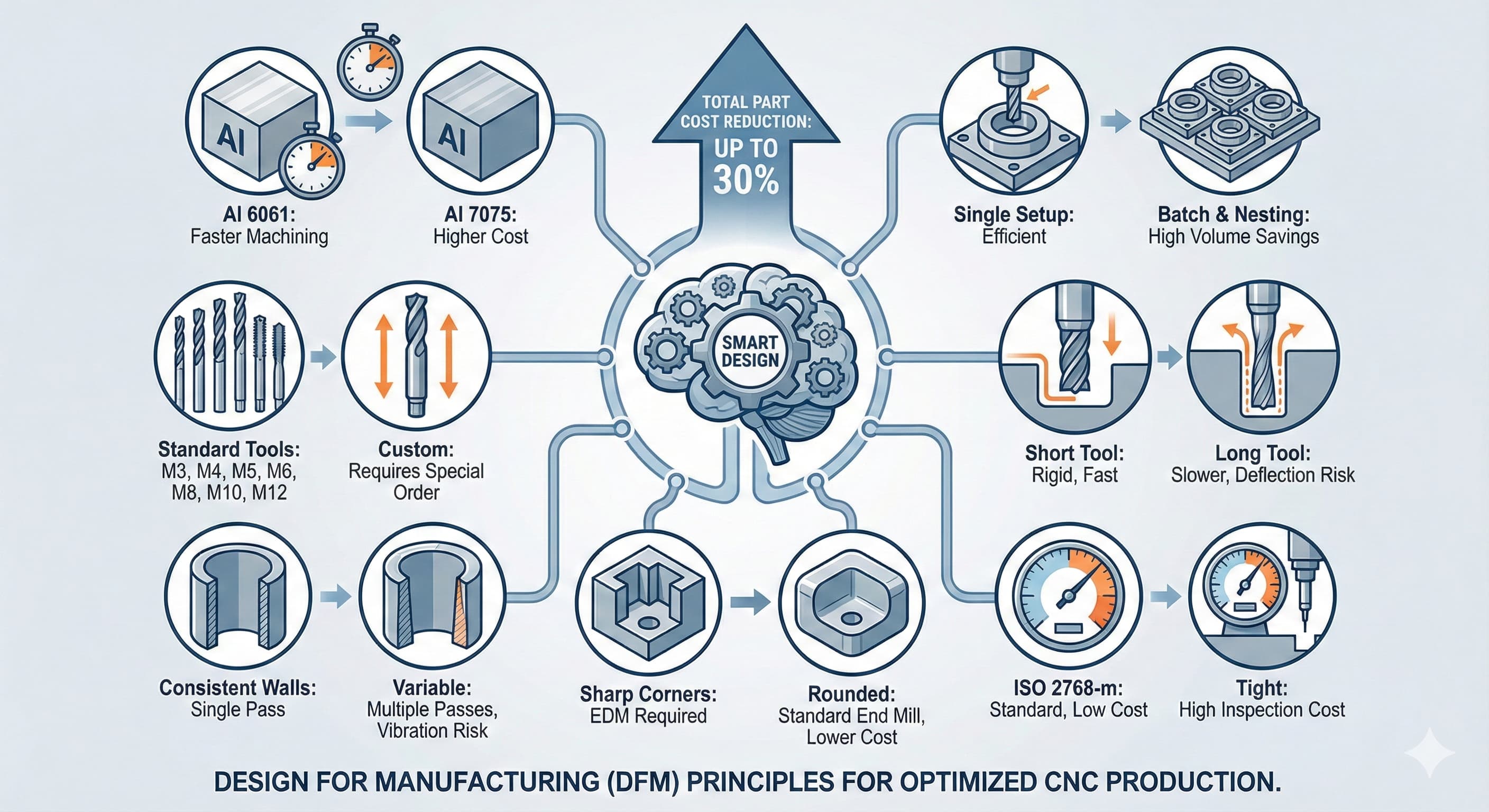 Al

Al

TOTAL PART COST REDUCTION: UP TO 30%

Al 6061:
Faster Machining

Al 7075:
Higher Cost

Single Setup:
Efficient

Batch & Nesting:
High Volume Savings

SMART DESIGN

Standard Tools:
M3, M4, M5, M6, M8, M10, M12

Custom:
Requires Special Order

Short Tool:
Rigid, Fast

Long Tool:
Slower, Deflection Risk

Consistent Walls:
Single Pass

Variable:
Multiple Passes, Vibration Risk

Sharp Corners:
EDM Required

Rounded:
Standard End Mill, Lower Cost

ISO 2768-m:
Standard, Low Cost

Tight:
High Inspection Cost

DESIGN FOR MANUFACTURING (DFM) PRINCIPLES FOR OPTIMIZED CNC PRODUCTION.